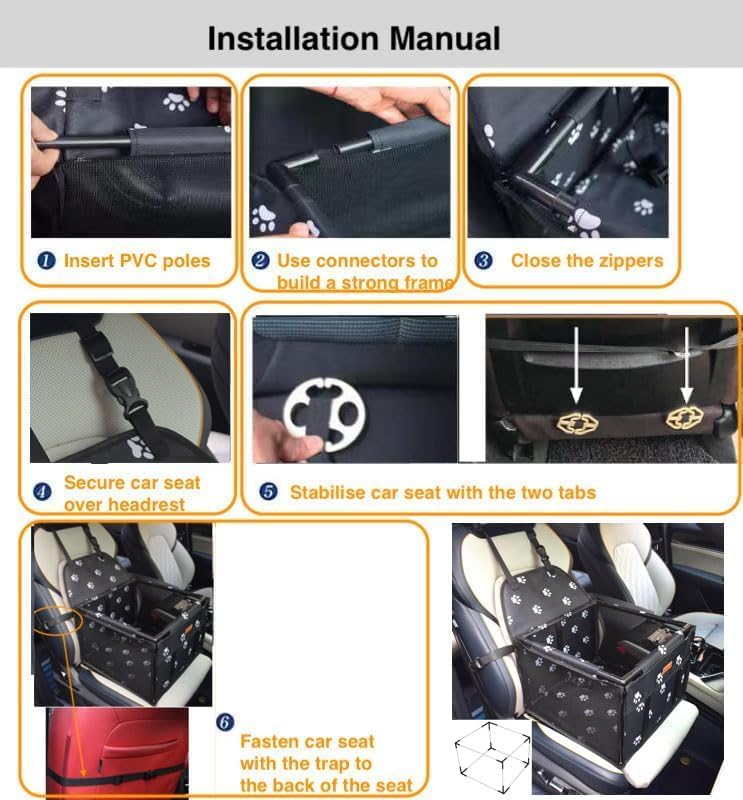 Installation Manual

❶ Insert PVC poles

❷ Use connectors to build a strong frame

❸ Close the zippers

❹ Secure car seat over headrest

❺ Stabilise car seat with the two tabs

❻ Fasten car seat with the trap to the back of the seat